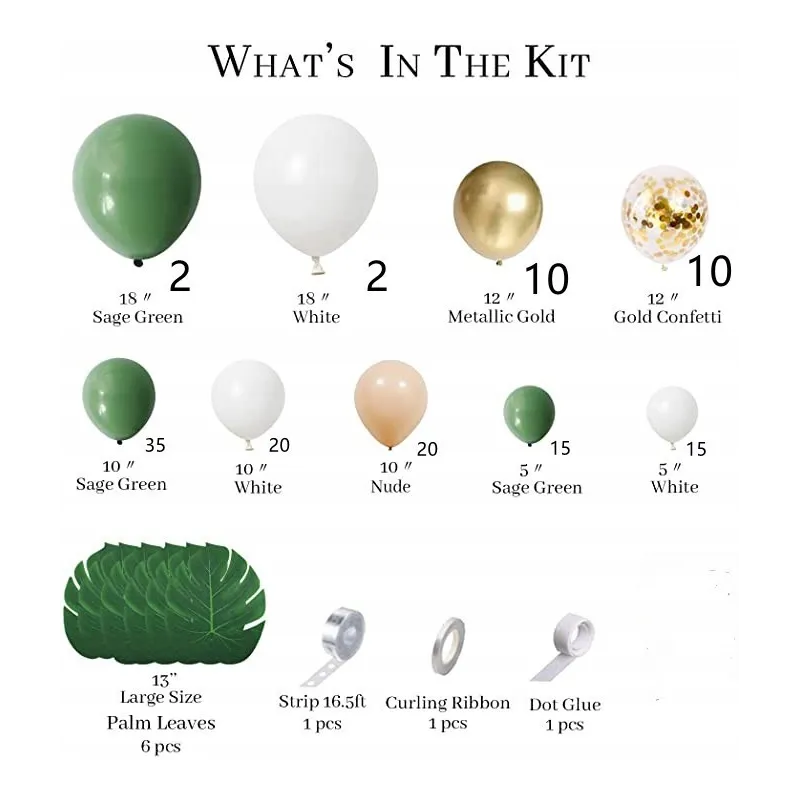 WHAT'S IN THE KIT

2
18 ″
Sage Green

2
18 ″
White

10
12 ″
Metallic Gold

10
12 ″
Gold Confetti

35
10 ″
Sage Green

20
10 ″
White

20
10 ″
Nude

15
5 ″
Sage Green

15
5 ″
White

13"
Large Size
Palm Leaves
6 pcs

Strip 16.5ft
1 pcs

Curling Ribbon
1 pcs

Dot Glue
1 pcs