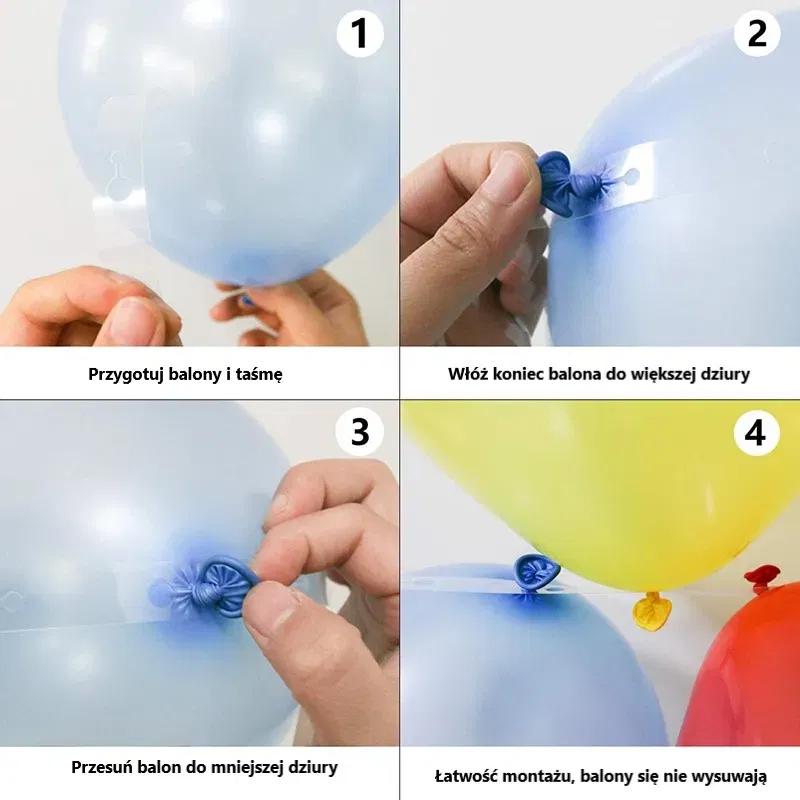 1

Przygotuj balony i taśmę

2

Włóż koniec balona do większej dziury

3

Przesuń balon do mniejszej dziury

4

Łatwość montażu, balony się nie wysuwają